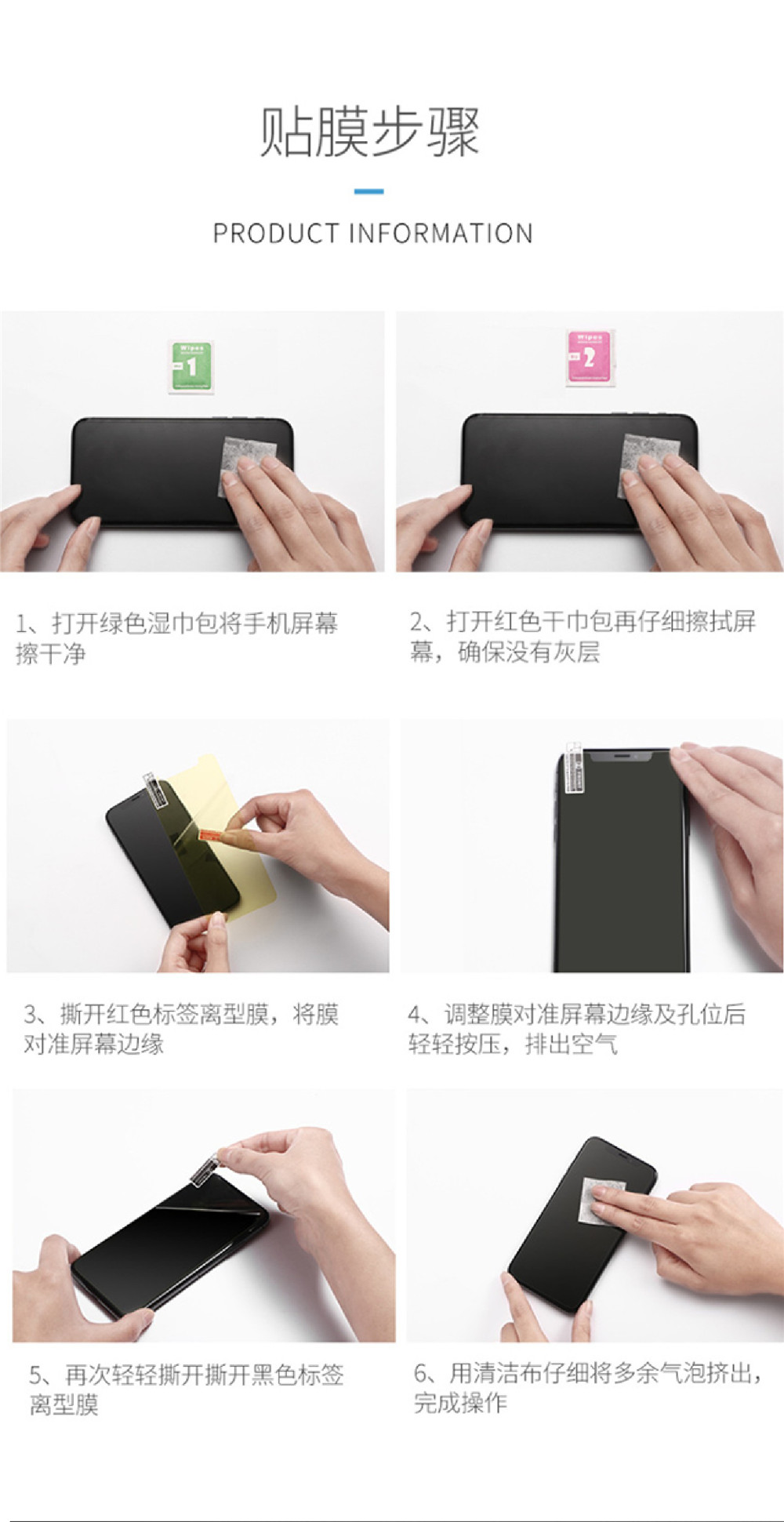 贴膜步骤

PRODUCT INFORMATION

Wipes
1

Wipes
2

1、打开绿色湿巾包将手机屏幕擦干净

2、打开红色干巾包再仔细擦拭屏幕，确保没有灰层

3、撕开红色标签离型膜，将膜对准屏幕边缘

4、调整膜对准屏幕边缘及孔位后轻轻按压，排出空气

5、再次轻轻撕开撕开黑色标签离型膜

6、用清洁布仔细将多余气泡挤出，完成操作